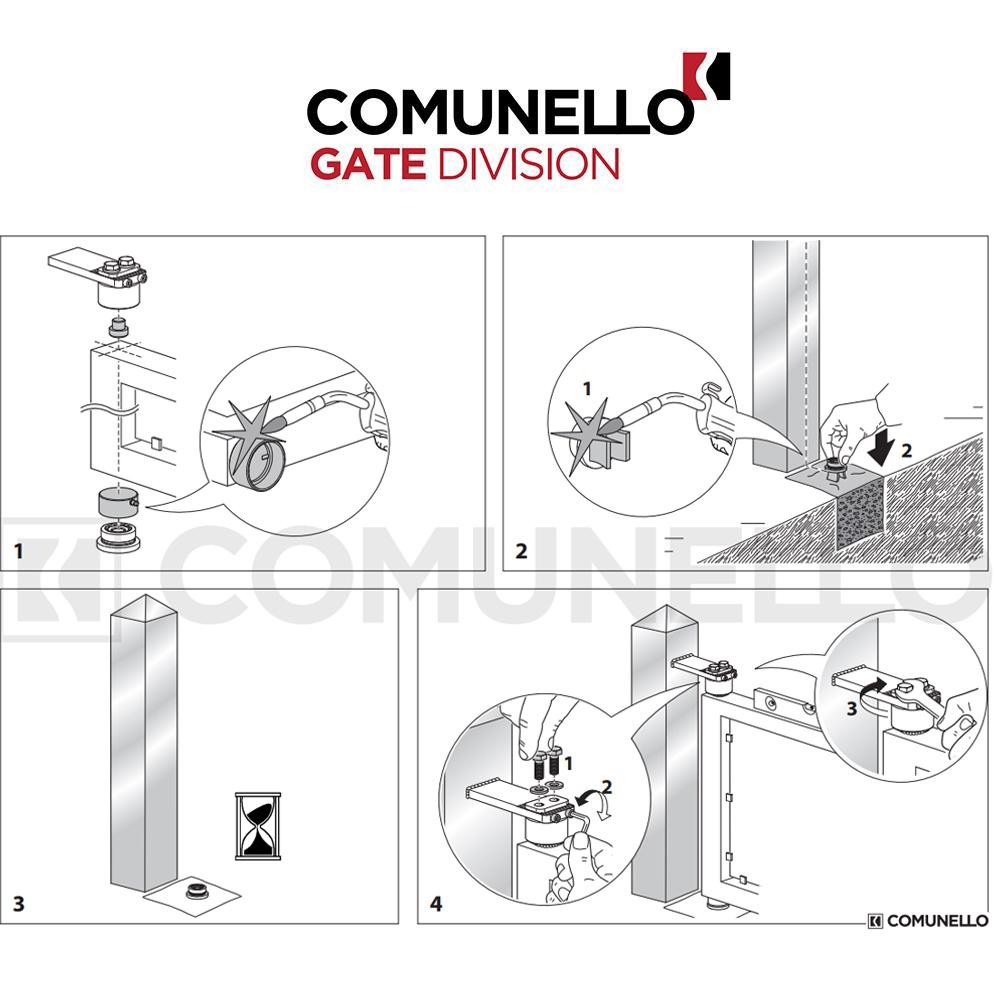 COMUNELLO
GATE DIVISION

1

1
2
2

COMUNELLO

3

1
2
3
4

COMUNELLO