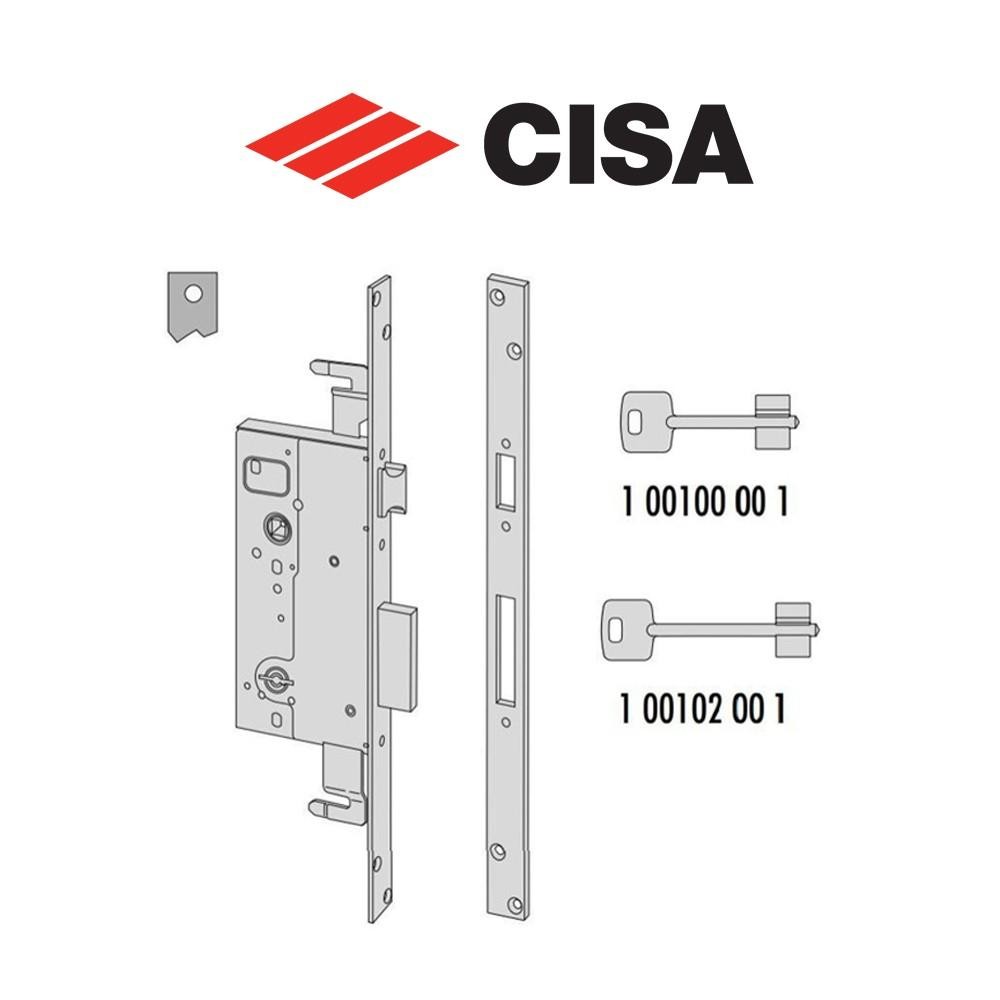 CISA

1 00100 00 1

1 00102 00 1