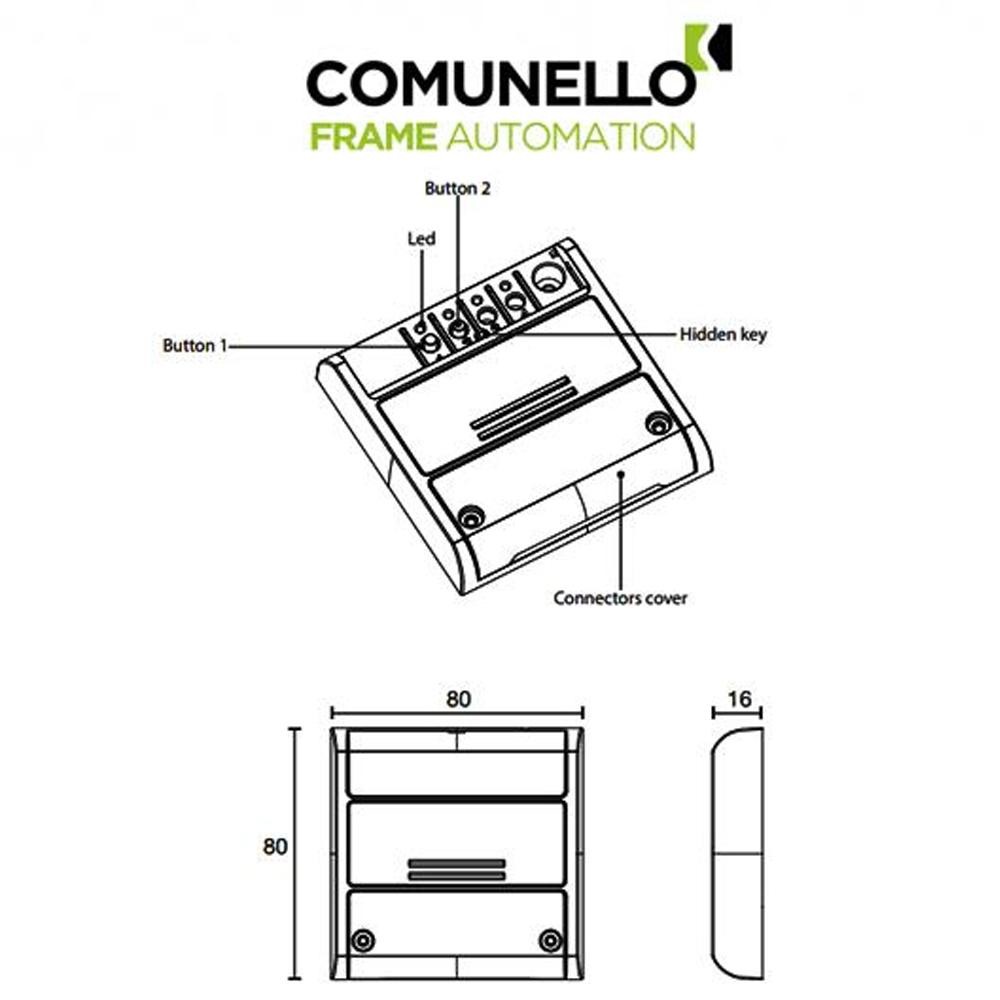 COMUNELLO
FRAME AUTOMATION

Button 2
Led
Button 1
Hidden key
Connectors cover

80
80
16