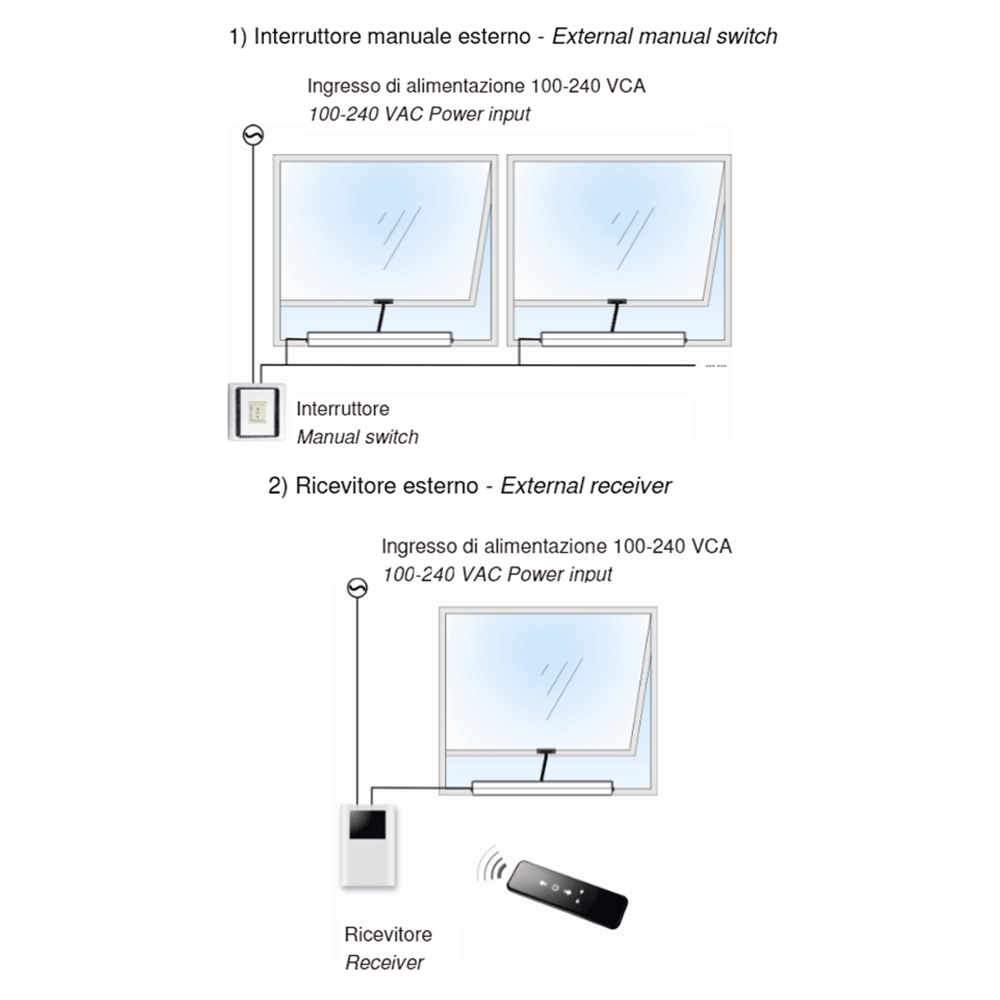 1) Interruttore manuale esterno - External manual switch

Ingresso di alimentazione 100-240 VCA
100-240 VAC Power input

Interruttore
Manual switch

2) Ricevitore esterno - External receiver

Ingresso di alimentazione 100-240 VCA
100-240 VAC Power input

Ricevitore
Receiver