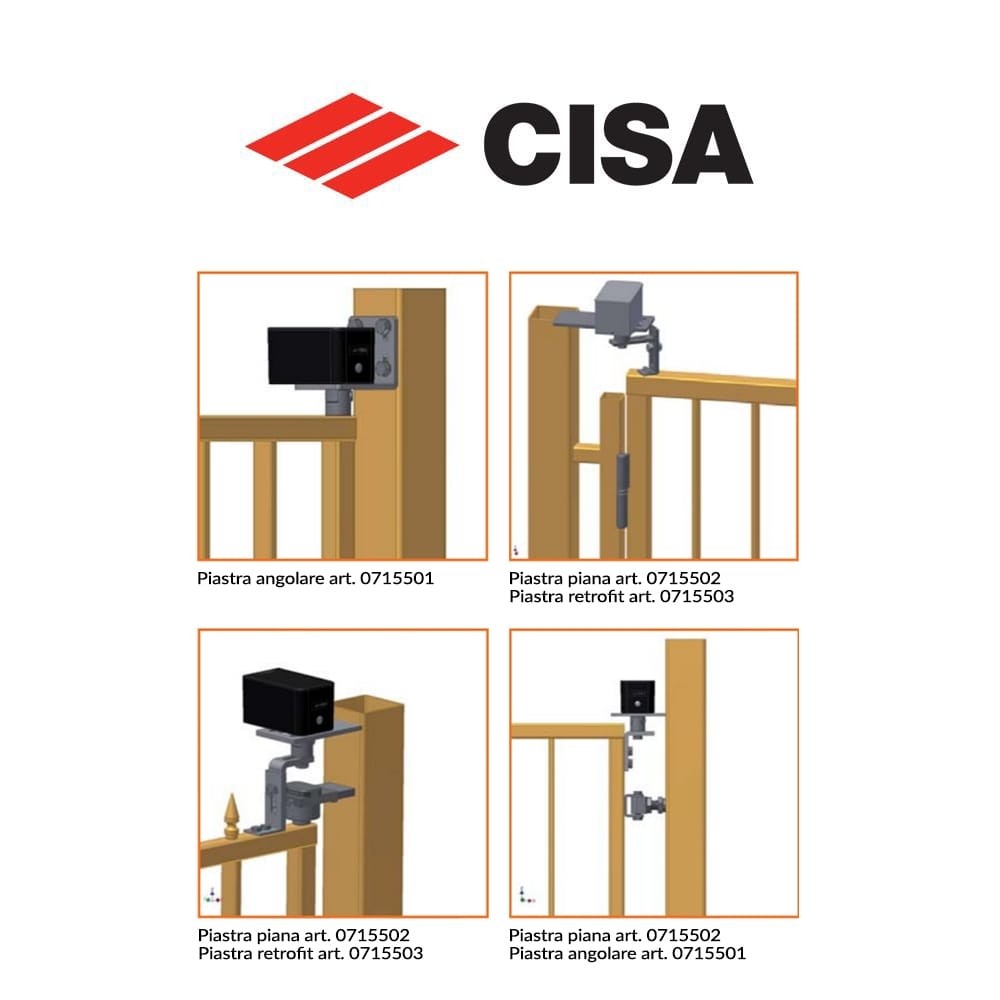 CISA

Piastra angolare art. 0715501

Piastra piana art. 0715502
Piastra retrofit art. 0715503

Piastra piana art. 0715502
Piastra retrofit art. 0715503

Piastra piana art. 0715502
Piastra angolare art. 0715501