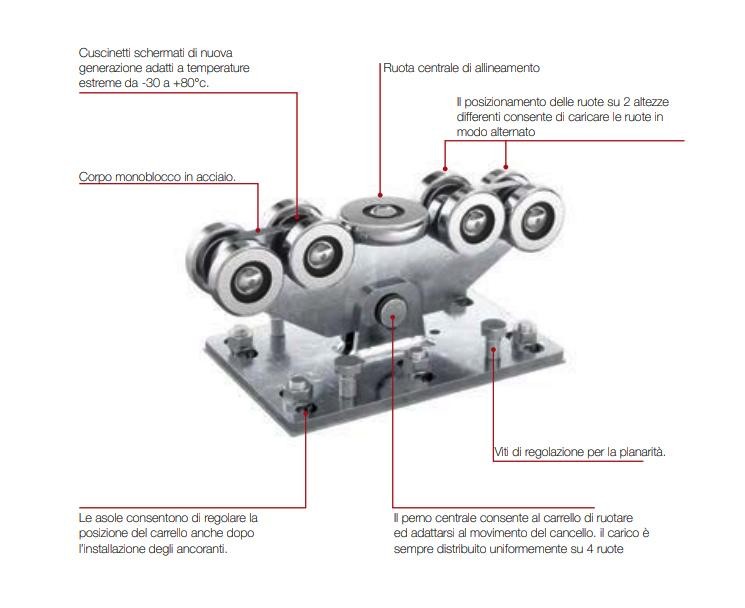 Cuscinetti schermati di nuova generazione adatti a temperature estreme da -30 a +80°c.

Ruota centrale di allineamento

Il posizionamento delle ruote su 2 altezze differenti consente di caricare le ruote in modo alternato

Corpo monoblocco in acciaio.

Viti di regolazione per la planarità.

Le asole consentono di regolare la posizione del carrello anche dopo l'installazione degli ancoranti.

Il perno centrale consente al carrello di ruotare ed adattarsi al movimento del cancello. il carico è sempre distribuito uniformemente su 4 ruote