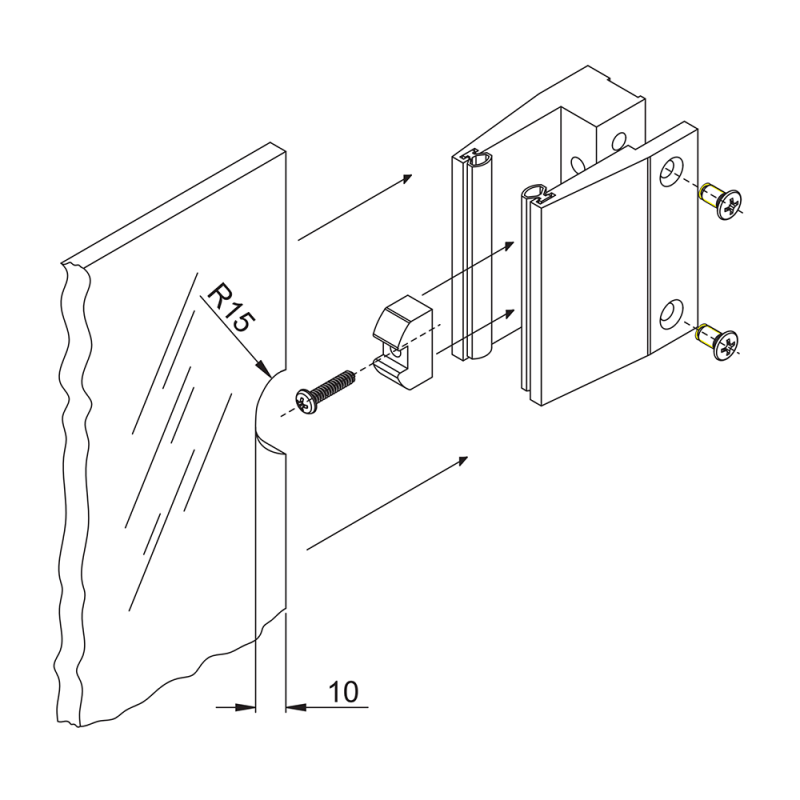 R15

10