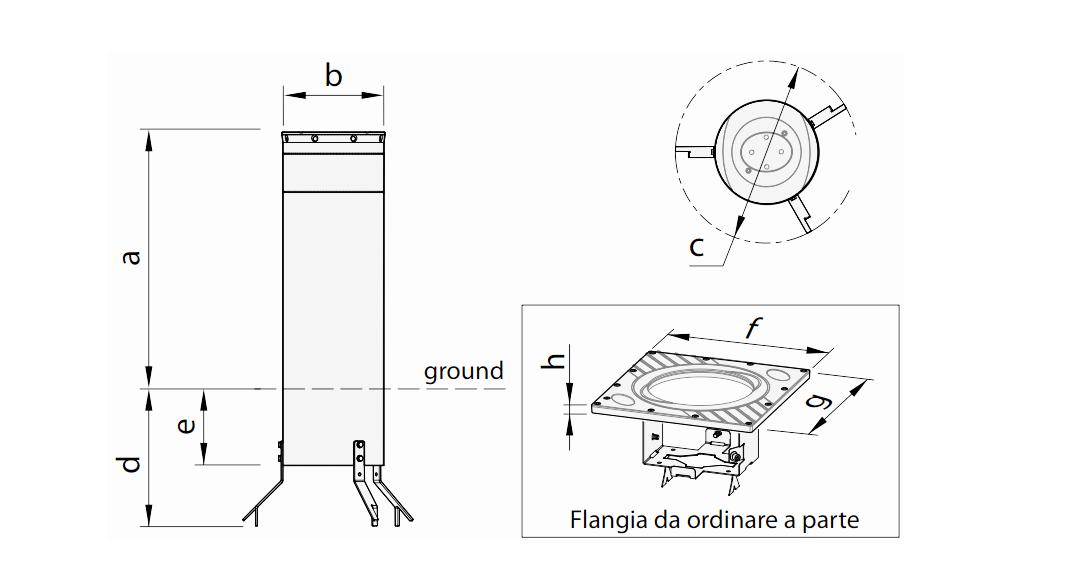 b

a

ground

e

d

c

f

h

g

Flangia da ordinare a parte