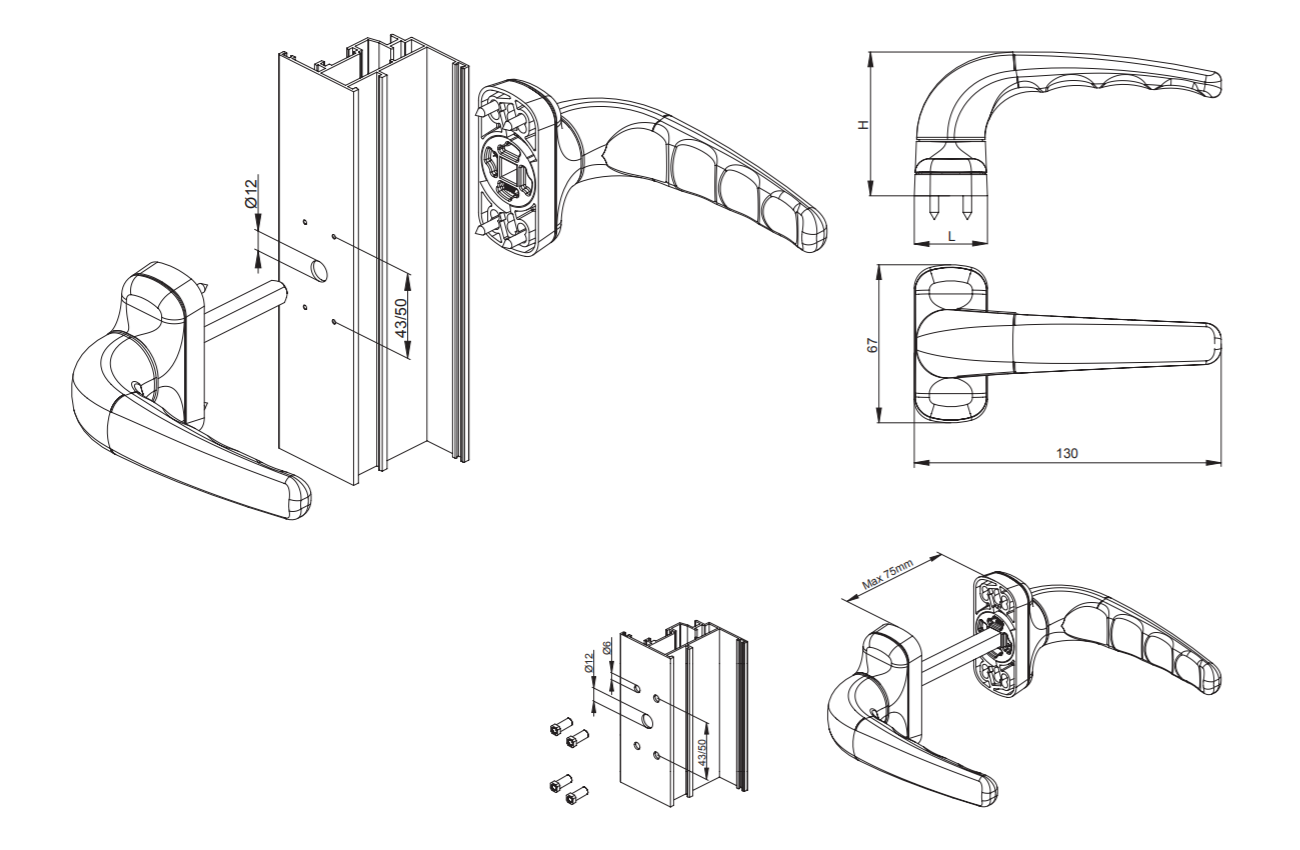 Ø12
43/50
H
L
67
130
Max 75mm
Ø12
Ø6
43/50