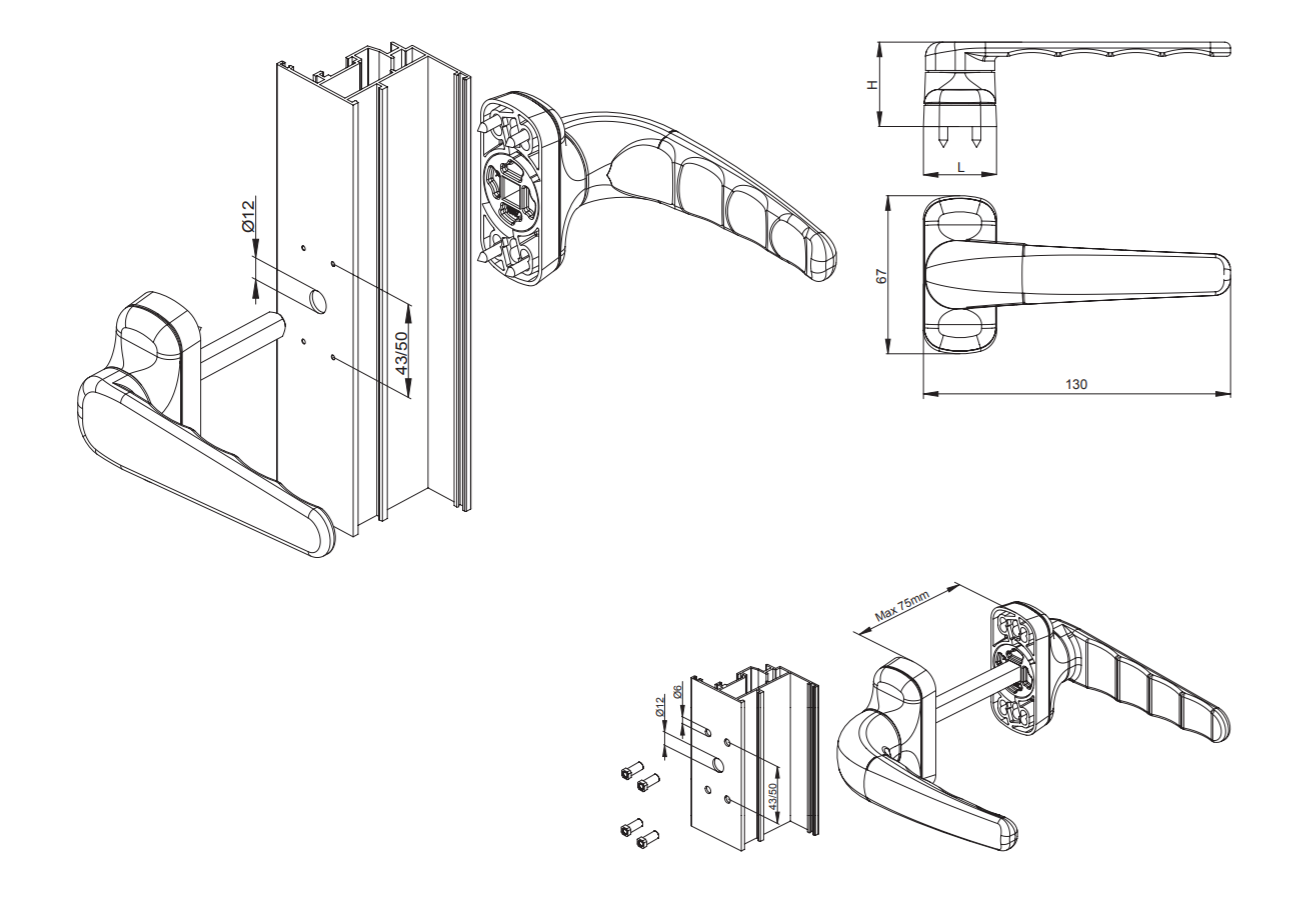 Ø12
43/50
H
L
67
130
Max 75mm
Ø12
Ø6
43/50