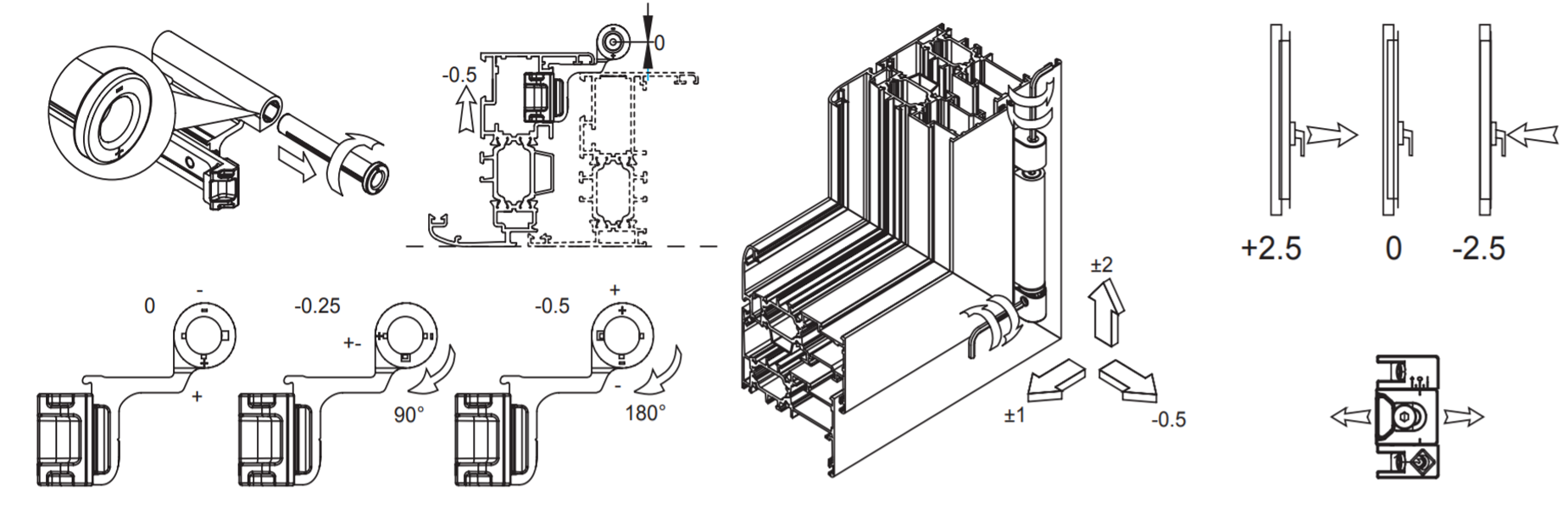 -0.5

0

0

-

+

-0.25

+-

90°

-0.5

+

-

180°

±2

±1

-0.5

+2.5

0

-2.5