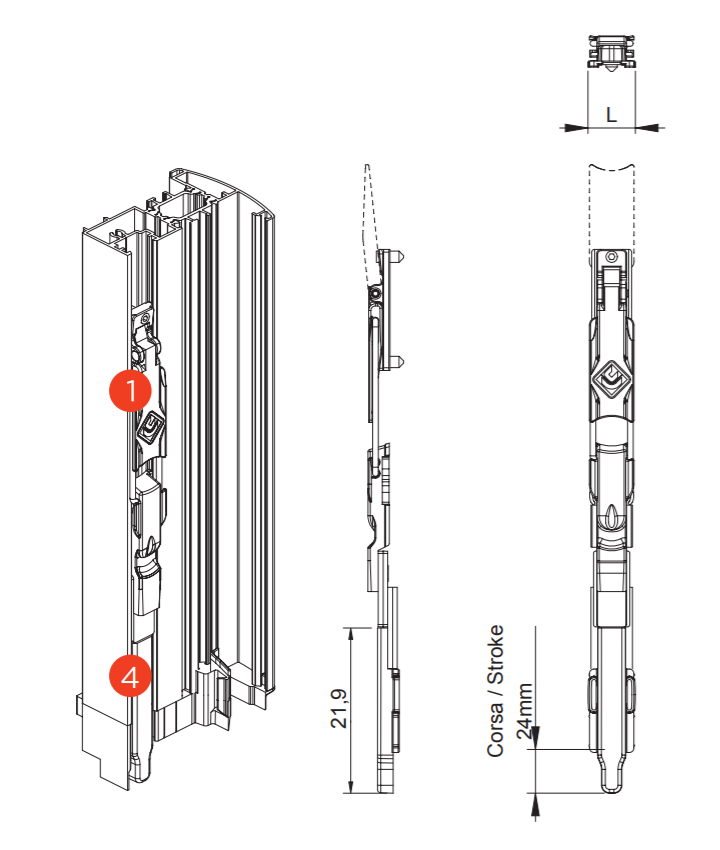 L

1

4

21,9

Corsa / Stroke

24mm