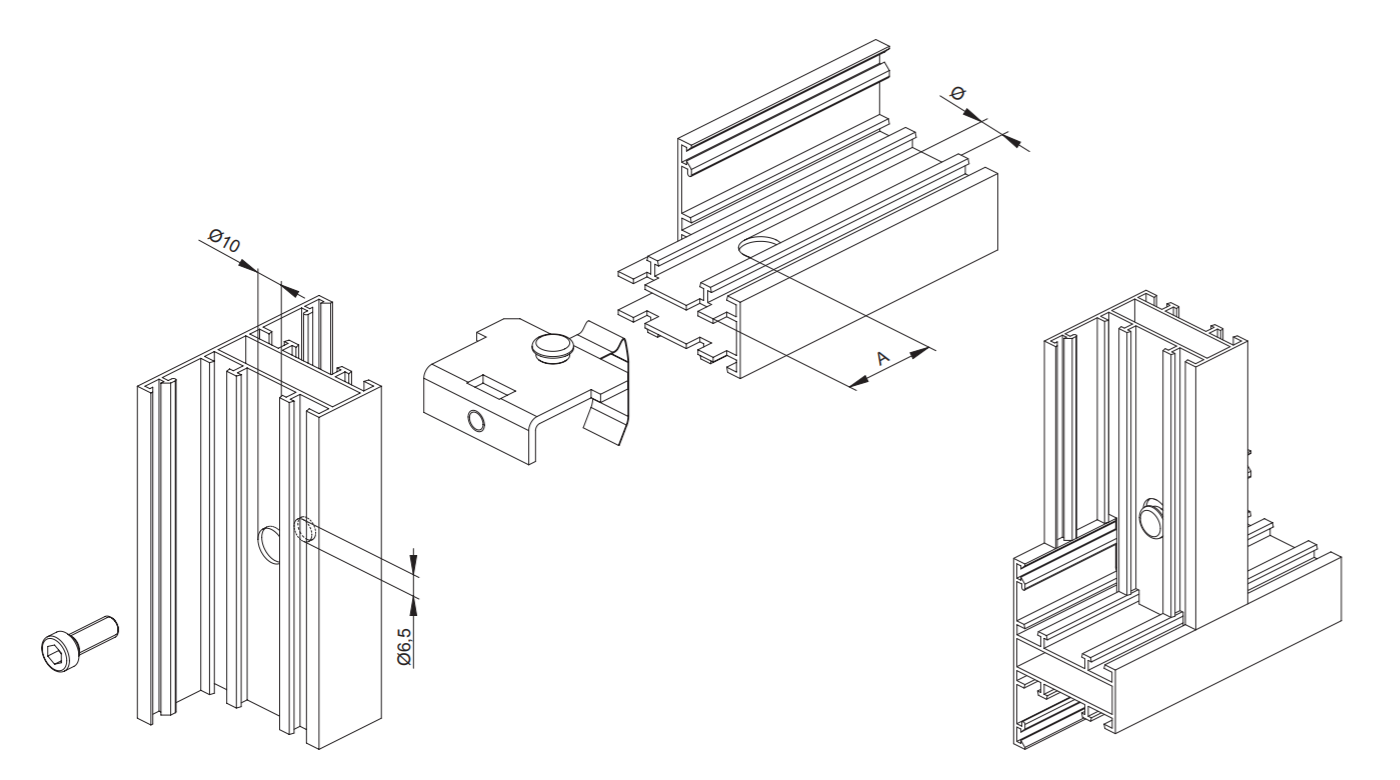 Ø10

Ø

A

Ø6,5