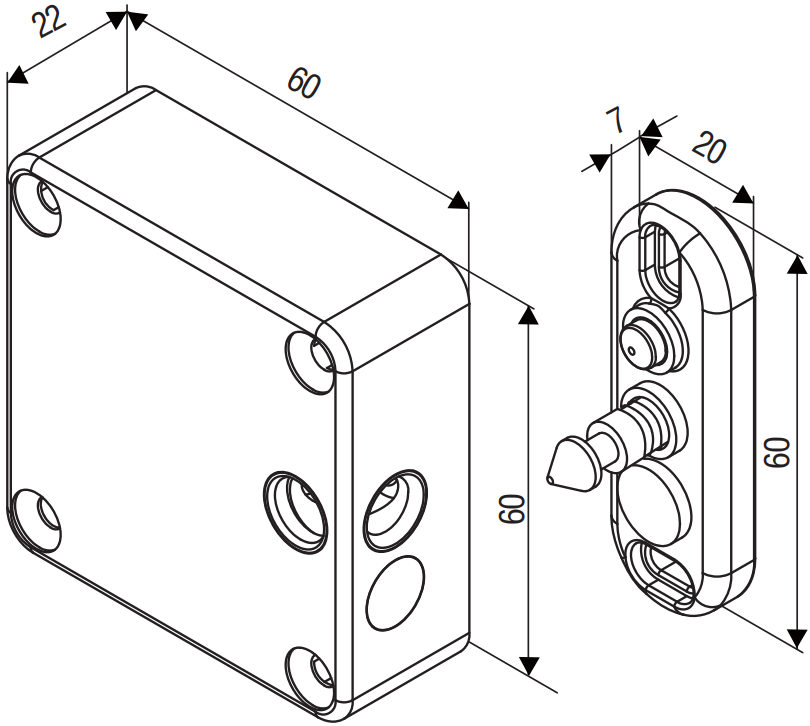 22
60
60
7
20
60