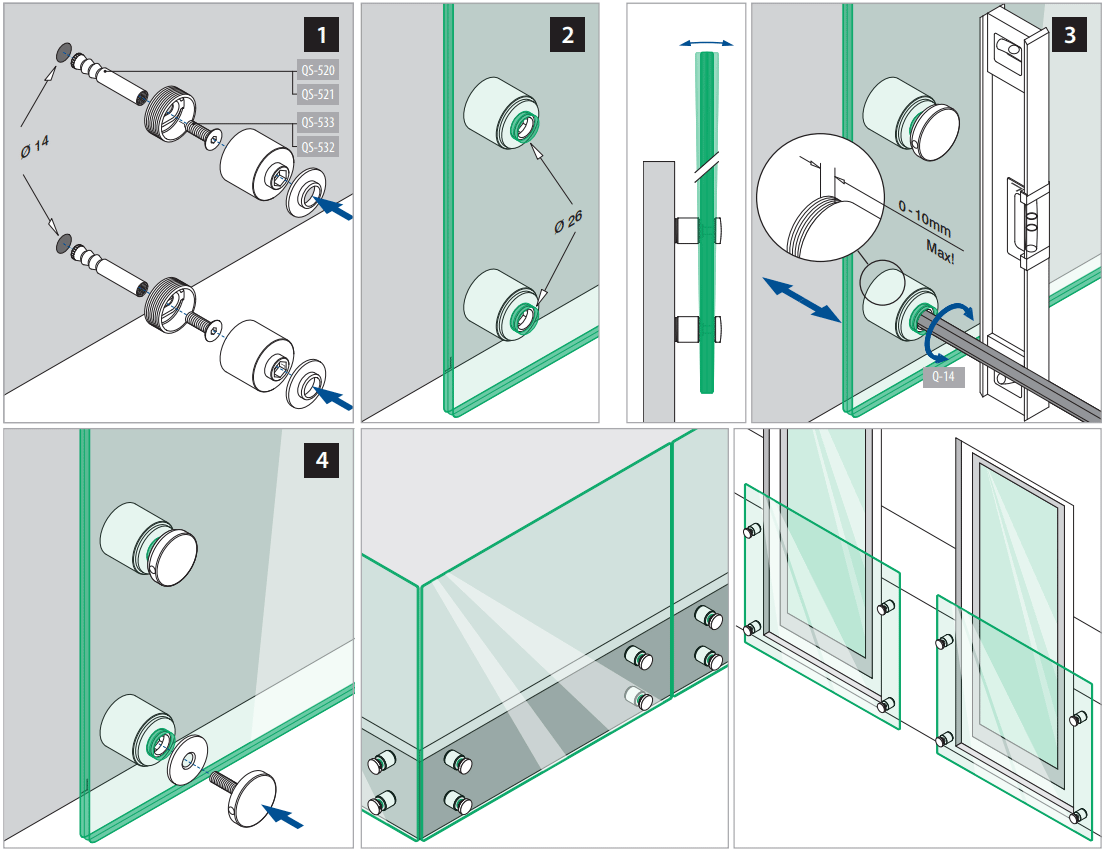 1

QS-520

QS-521

QS-533

QS-532

Ø 14

2

Ø 26

3

0 - 10mm
Max!

Q-14

4