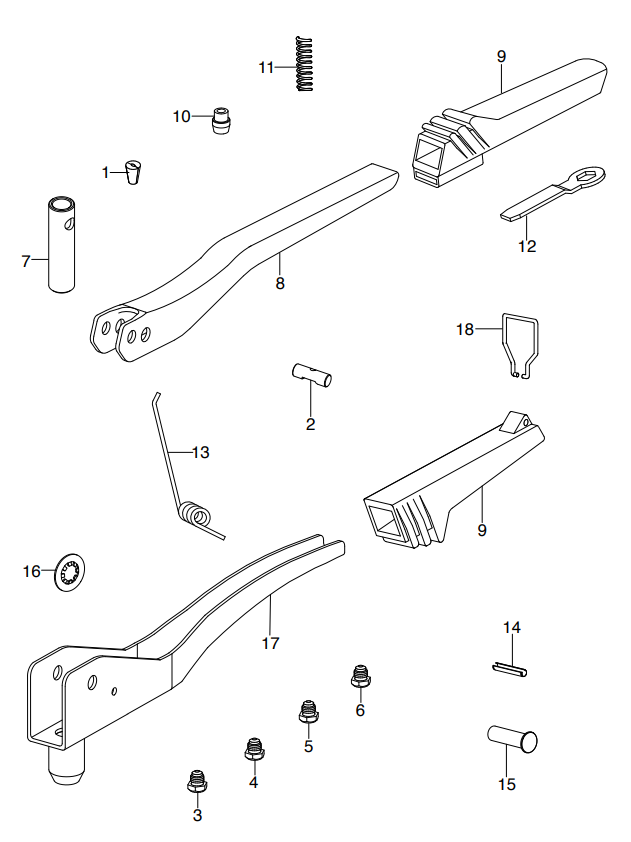 11
9
10
1
7
8
12
18
2
13
9
16
17
14
6
5
4
3
15